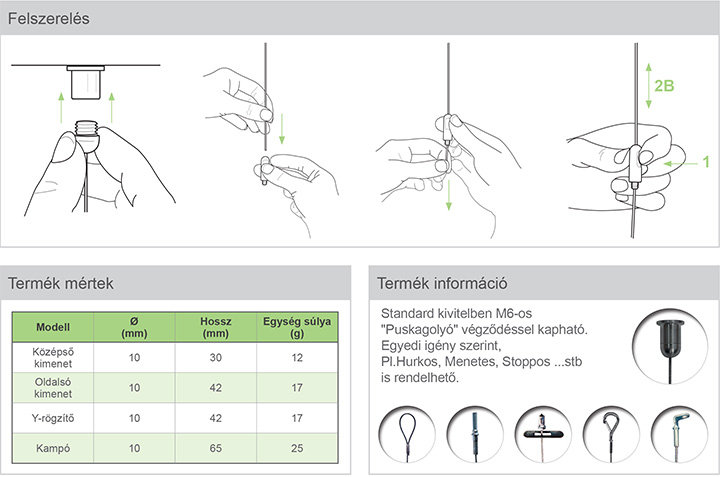 Felszerelés

2B

1

Termék mértek

| Modell | Ø (mm) | Hossz (mm) | Egység súlya (g) |
|---|---|---|---|
| Középső kimenet | 10 | 30 | 12 |
| Oldalsó kimenet | 10 | 42 | 17 |
| Y-rögzítő | 10 | 42 | 17 |
| Kampó | 10 | 65 | 25 |

Termék információ

Standard kivitelben M6-os "Puskagolyó" végződéssel kapható. Egyedi igény szerint, Pl.Hurkos, Menetes, Stoppos ...stb is rendelhető.