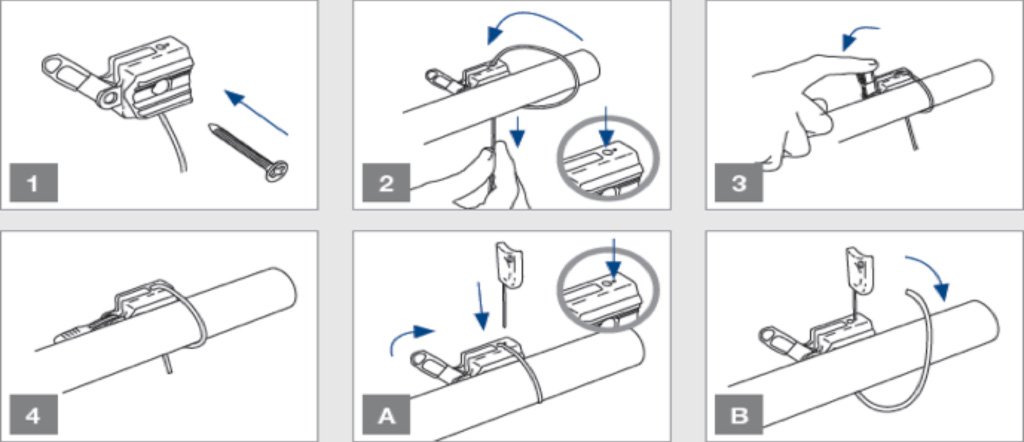 1

2

3

4

A

B